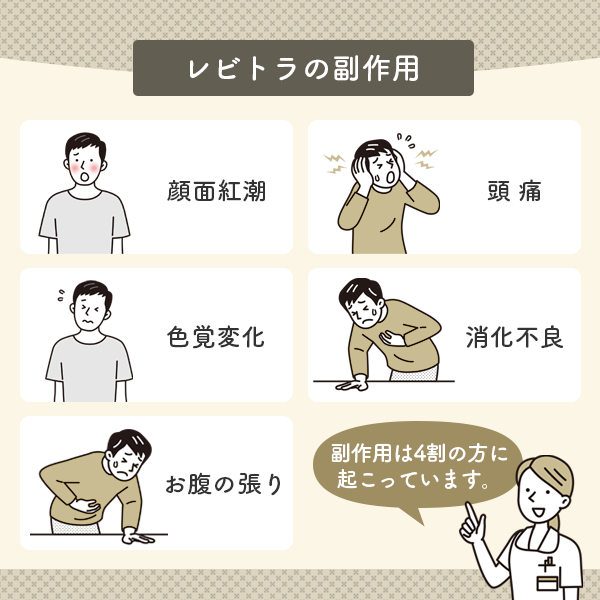 レビトラの副作用

顔面紅潮

頭痛

色覚変化

消化不良

お腹の張り

副作用は4割の方に起こっています。